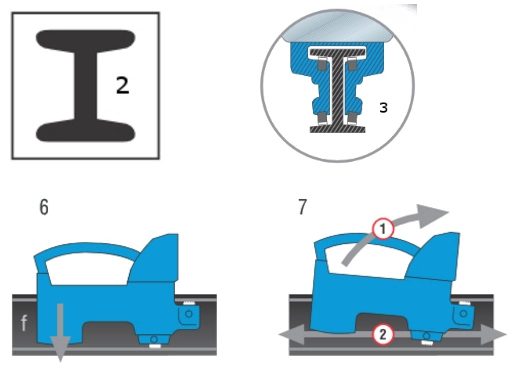 2

3

6

f

7

1

2