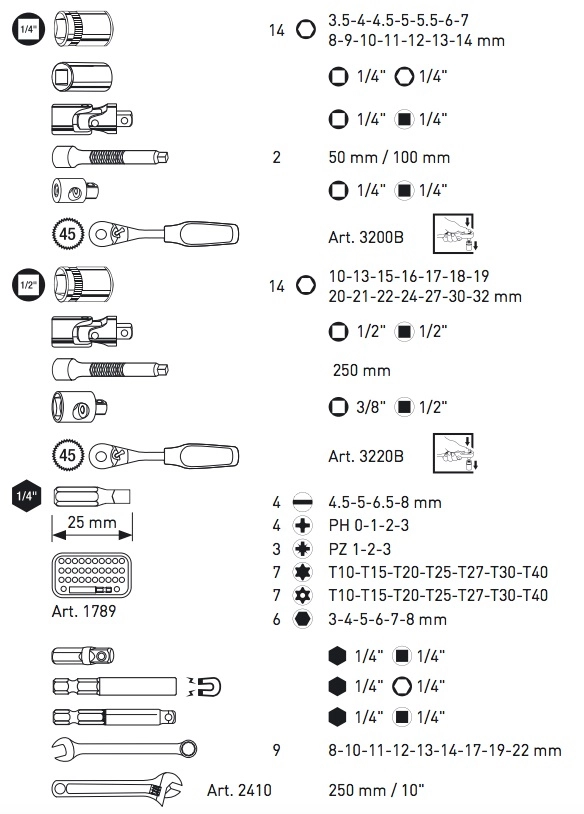 1/4"

14 3.5-4-4.5-5-5.5-6-7
8-9-10-11-12-13-14 mm

1/4" 1/4"

1/4" 1/4"

2 50 mm / 100 mm

1/4" 1/4"

45

Art. 3200B

1/2"

14 10-13-15-16-17-18-19
20-21-22-24-27-30-32 mm

1/2" 1/2"

250 mm

3/8" 1/2"

45

Art. 3220B

1/4"

25 mm

Art. 1789

4 4.5-5-6.5-8 mm
4 PH 0-1-2-3
3 PZ 1-2-3
7 T10-T15-T20-T25-T27-T30-T40
7 T10-T15-T20-T25-T27-T30-T40
6 3-4-5-6-7-8 mm

1/4" 1/4"

1/4" 1/4"

1/4" 1/4"

9 8-10-11-12-13-14-17-19-22 mm

Art. 2410 250 mm / 10"